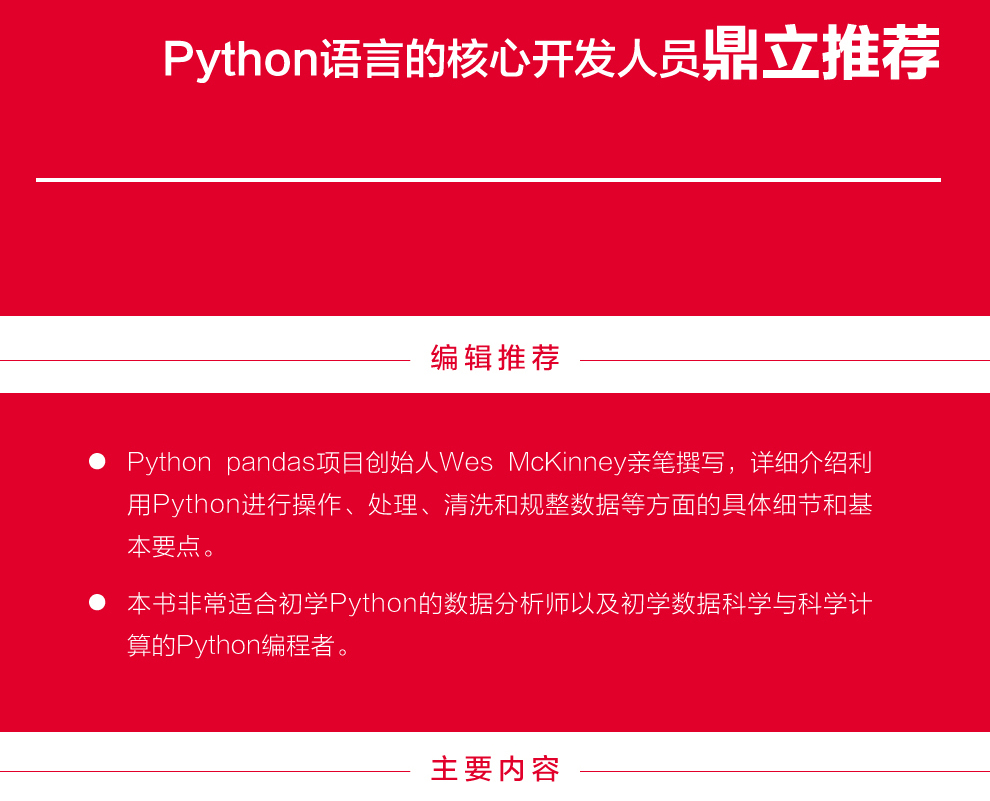 Python语言的核心开发人员鼎立推荐

编辑推荐

• Python pandas项目创始人Wes McKinney亲笔撰写，详细介绍利用Python进行操作、处理、清洗和规整数据等方面的具体细节和基本要点。

• 本书非常适合初学Python的数据分析师以及初学数据科学与科学计算的Python编程者。

主要内容